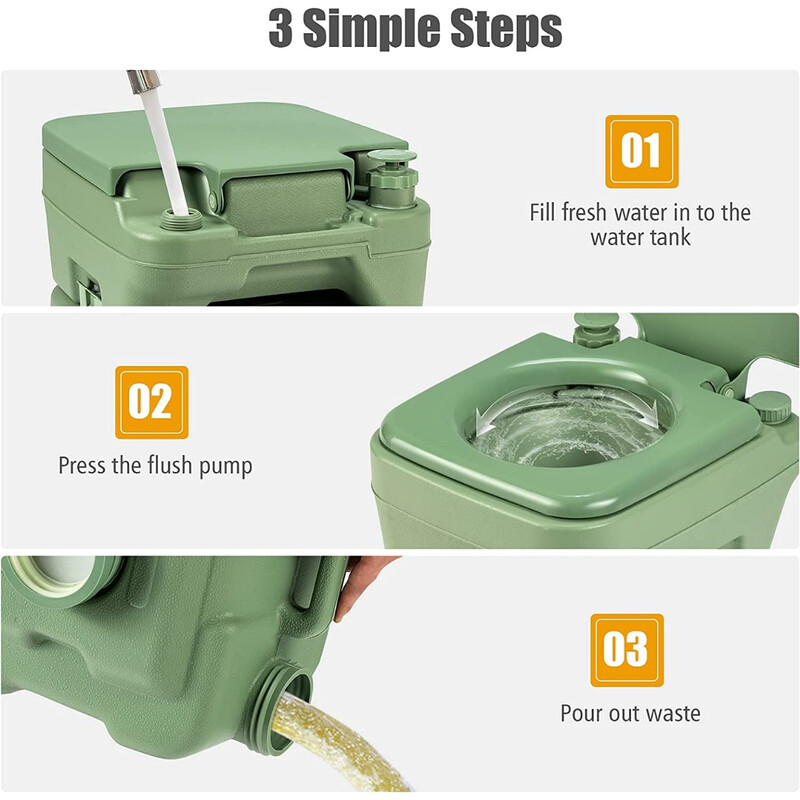 3 Simple Steps

01

Fill fresh water in to the water tank

02

Press the flush pump

03

Pour out waste