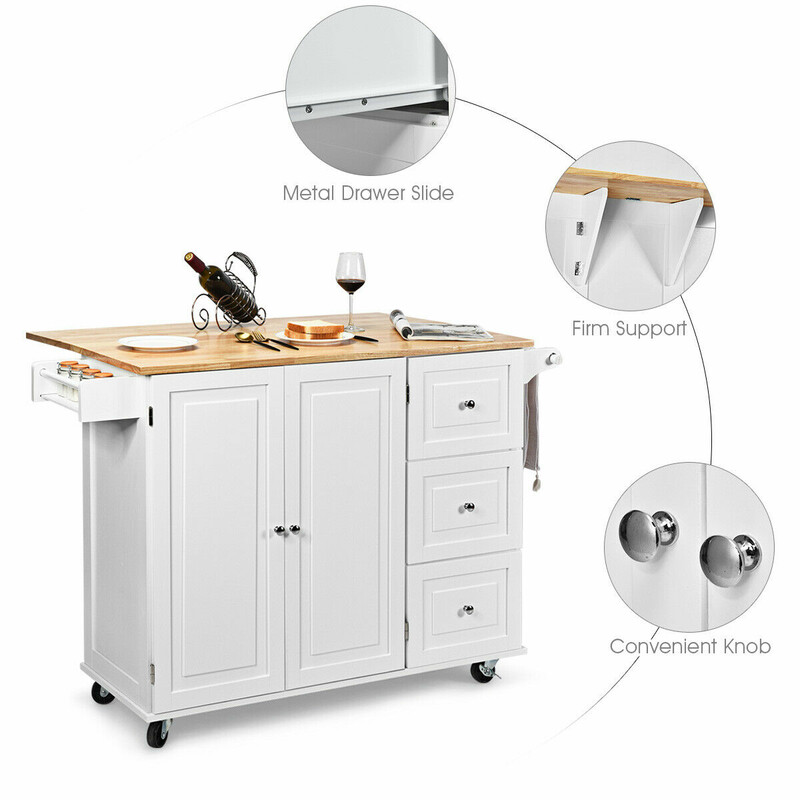 Metal Drawer Slide

Firm Support

Convenient Knob