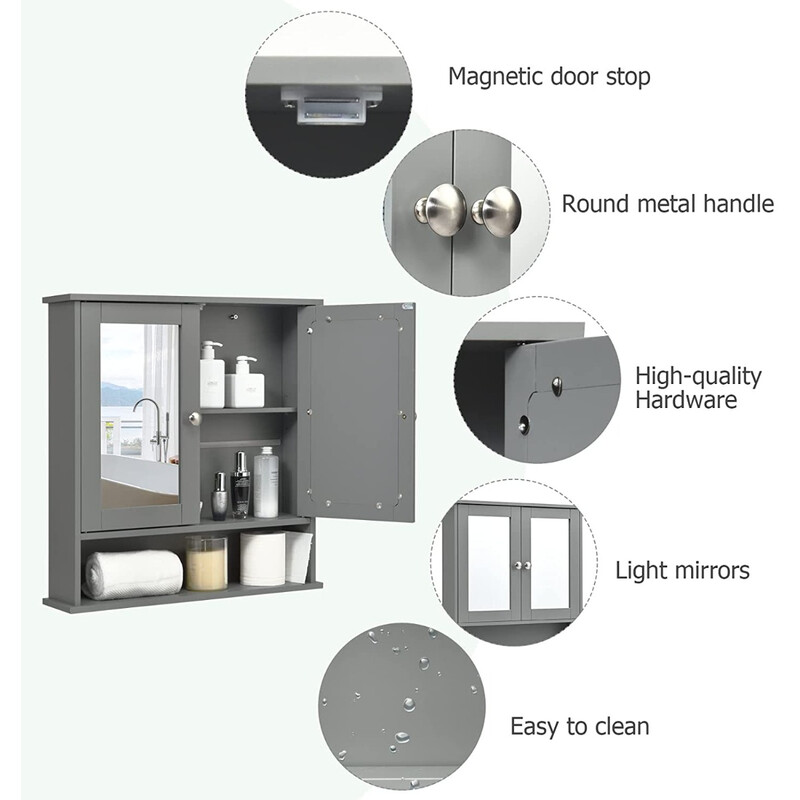 Magnetic door stop

Round metal handle

High-quality Hardware

Light mirrors

Easy to clean