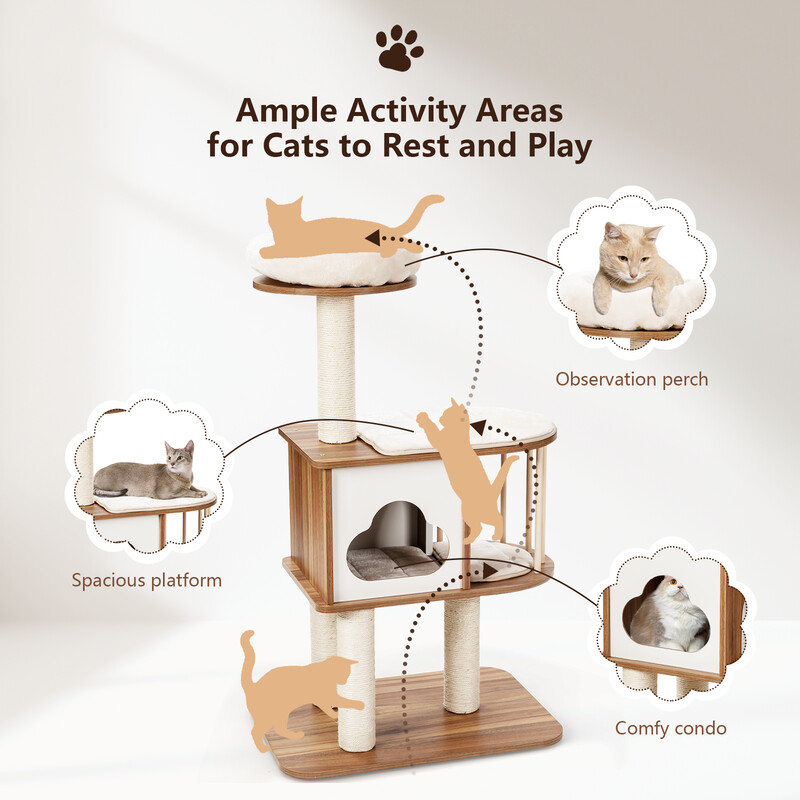 Ample Activity Areas for Cats to Rest and Play

Observation perch

Spacious platform

Comfy condo