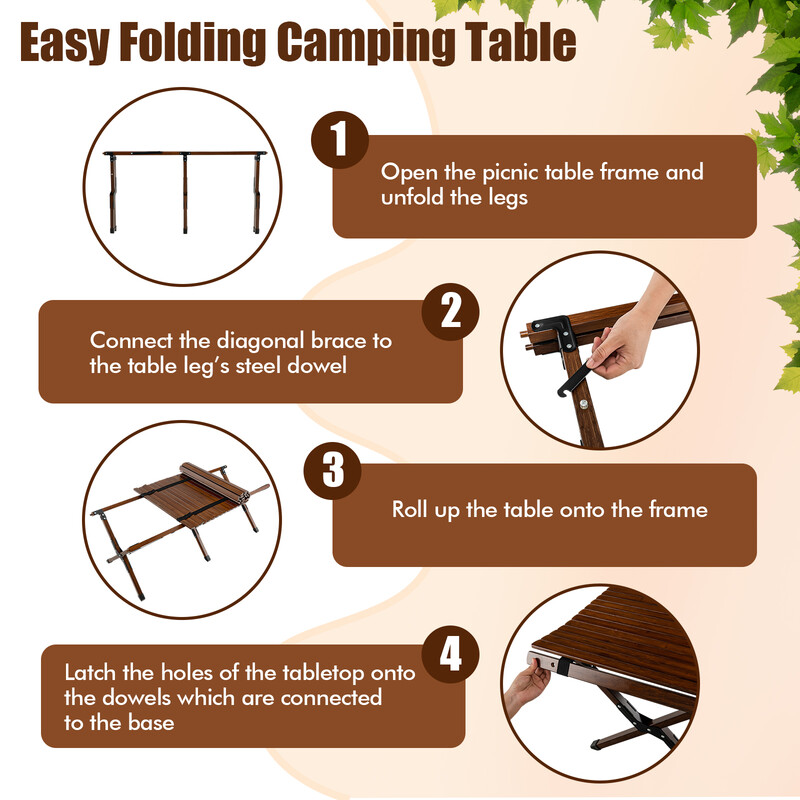 Easy Folding Camping Table

1

Open the picnic table frame and unfold the legs

2

Connect the diagonal brace to the table leg's steel dowel

3

Roll up the table onto the frame

4

Latch the holes of the tabletop onto the dowels which are connected to the base