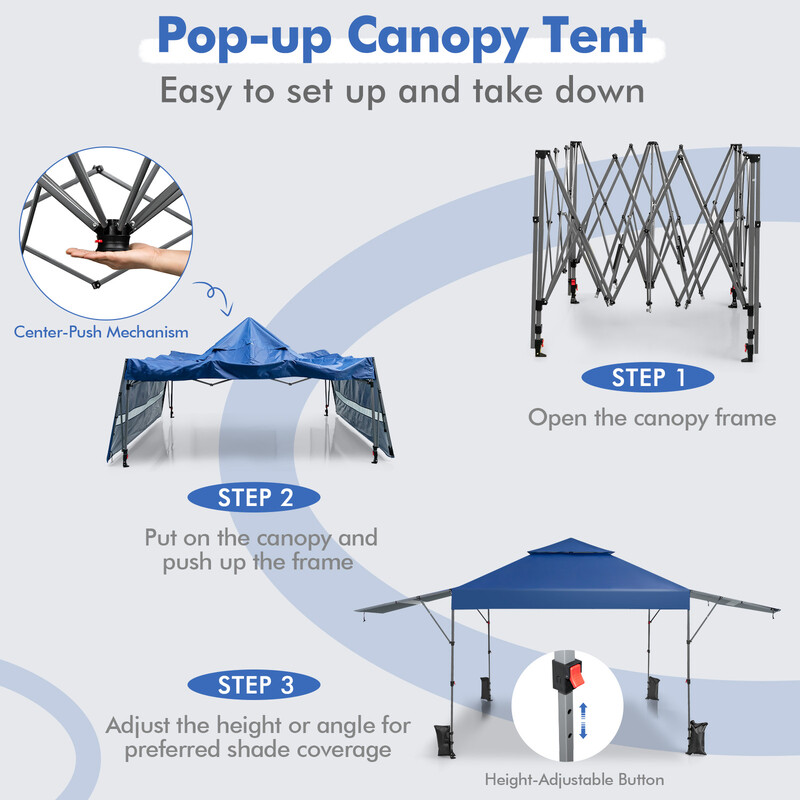 Pop-up Canopy Tent
Easy to set up and take down

Center-Push Mechanism

STEP 1
Open the canopy frame

STEP 2
Put on the canopy and push up the frame

STEP 3
Adjust the height or angle for preferred shade coverage

Height-Adjustable Button