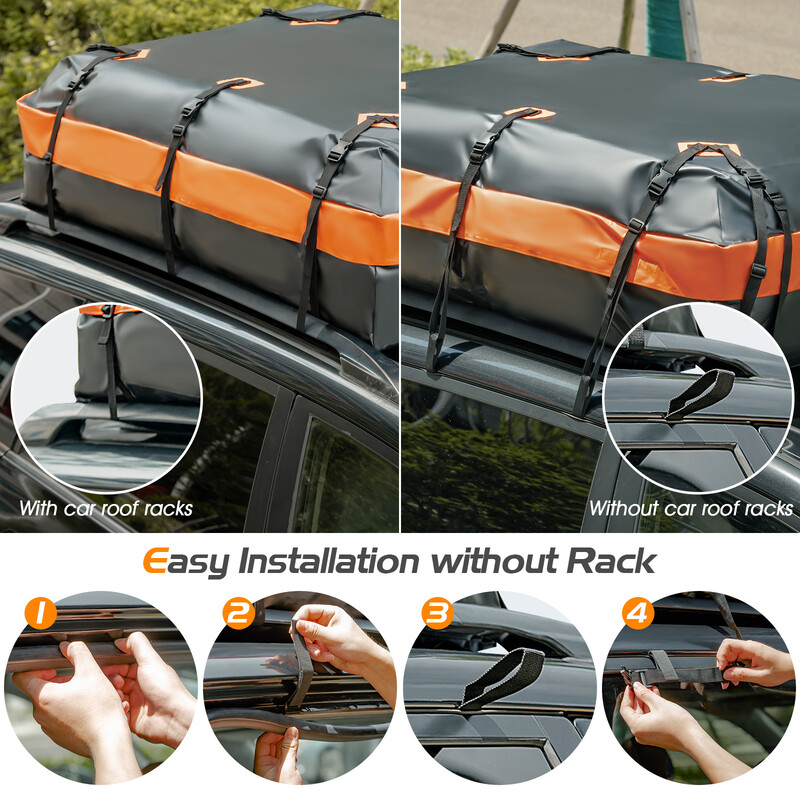 With car roof racks

Without car roof racks

Easy Installation without Rack

1

2

3

4