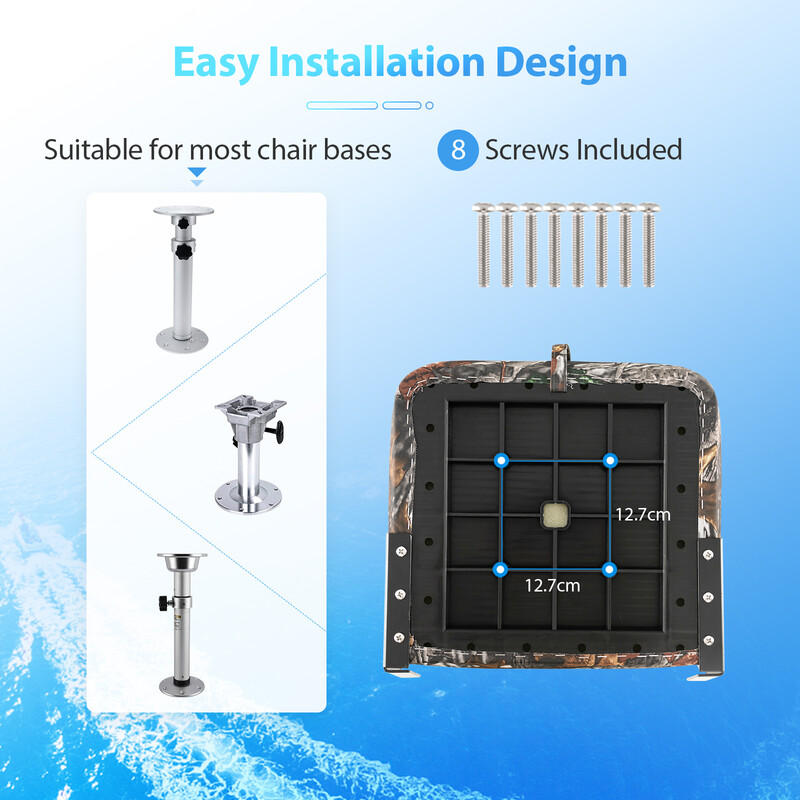 Easy Installation Design

Suitable for most chair bases

8 Screws Included

12.7cm

12.7cm