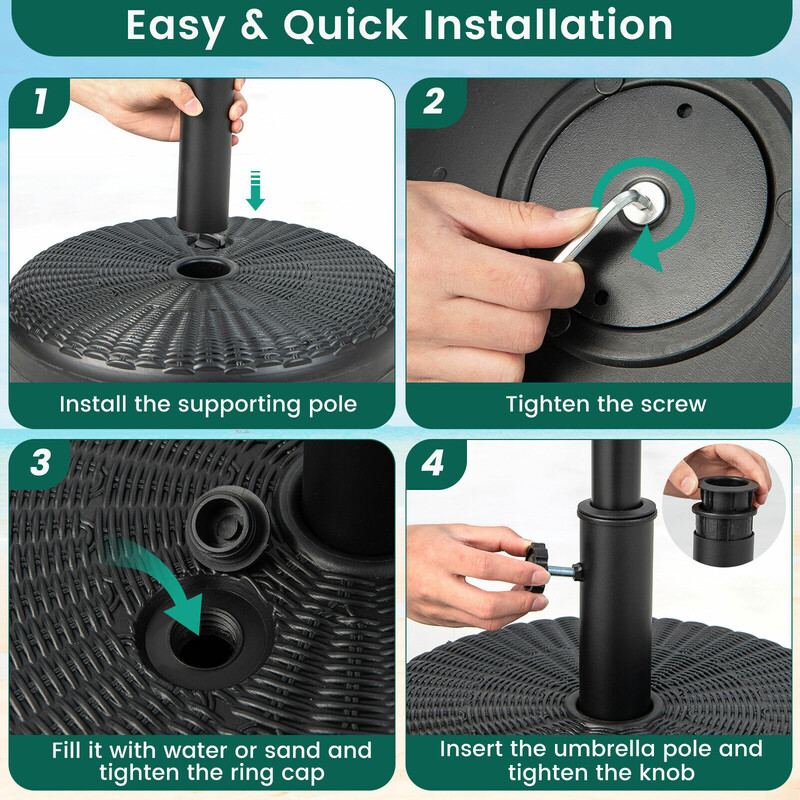 Easy & Quick Installation

1

Install the supporting pole

2

Tighten the screw

3

Fill it with water or sand and tighten the ring cap

4

Insert the umbrella pole and tighten the knob