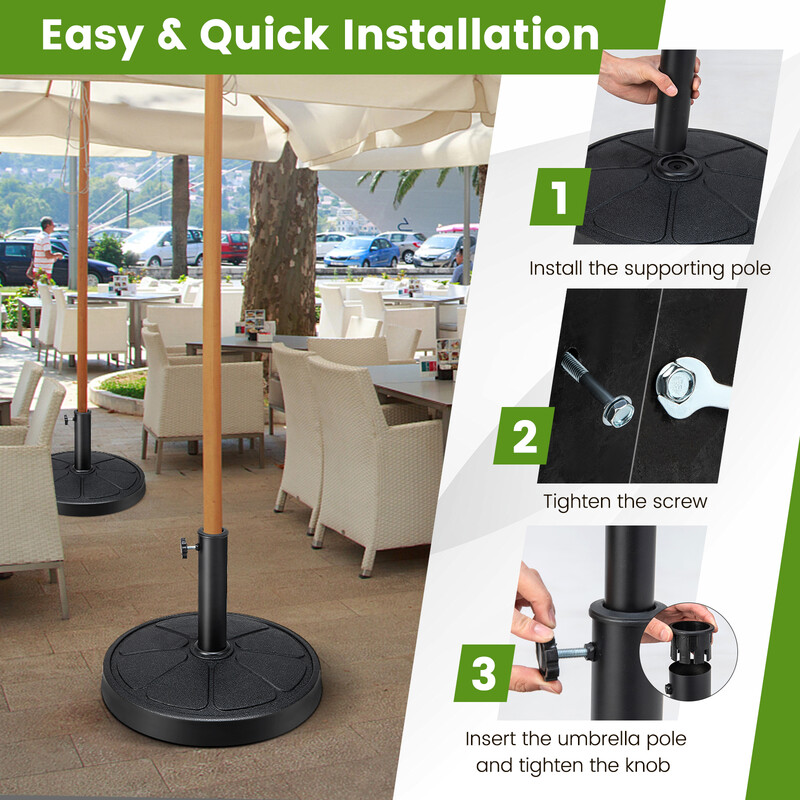 Easy & Quick Installation

1

Install the supporting pole

2

Tighten the screw

3

Insert the umbrella pole and tighten the knob