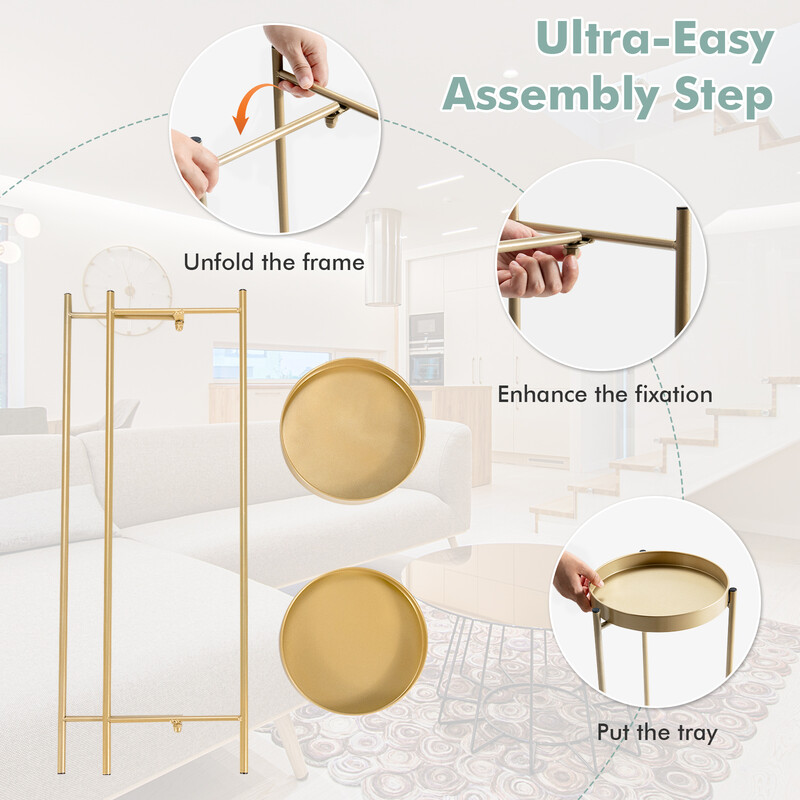 Ultra-Easy Assembly Step

Unfold the frame

Enhance the fixation

Put the tray