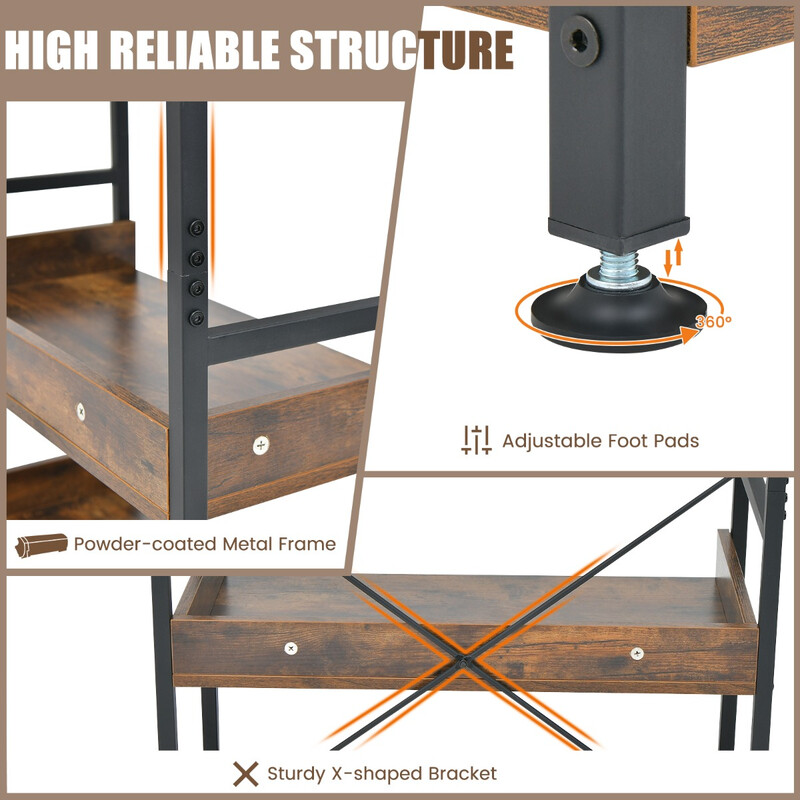 HIGH RELIABLE STRUCTURE

360°

Adjustable Foot Pads

Powder-coated Metal Frame

Sturdy X-shaped Bracket