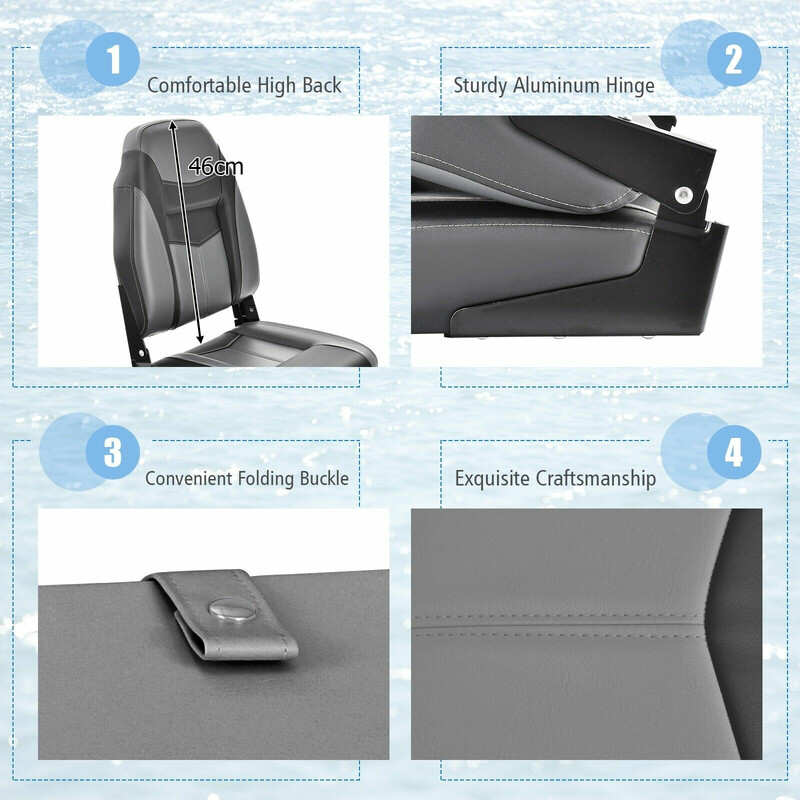 1
Comfortable High Back
46cm

2
Sturdy Aluminum Hinge

3
Convenient Folding Buckle

4
Exquisite Craftsmanship