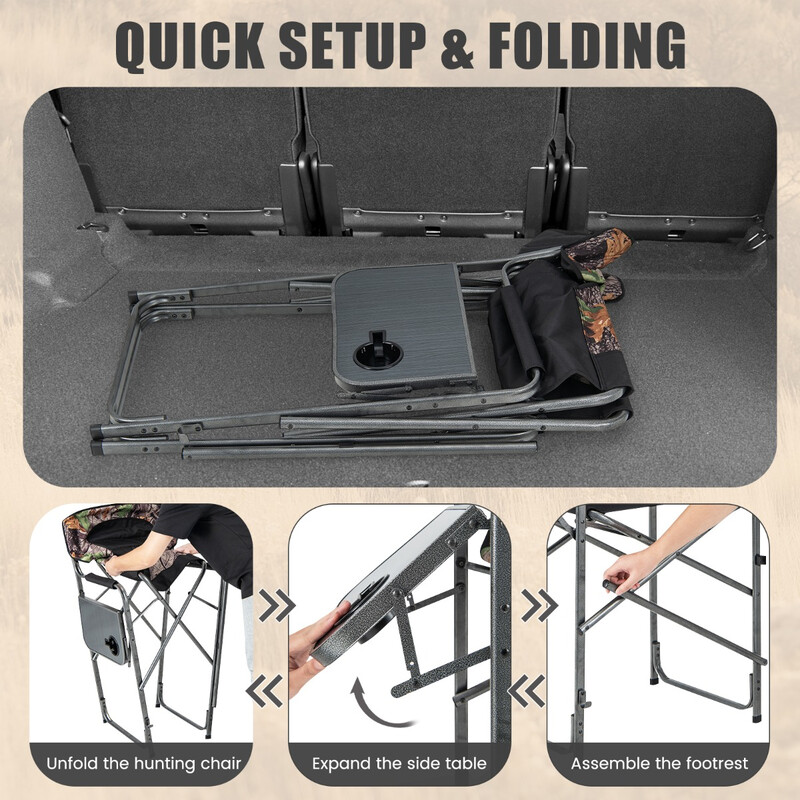 QUICK SETUP & FOLDING

Unfold the hunting chair

Expand the side table

Assemble the footrest