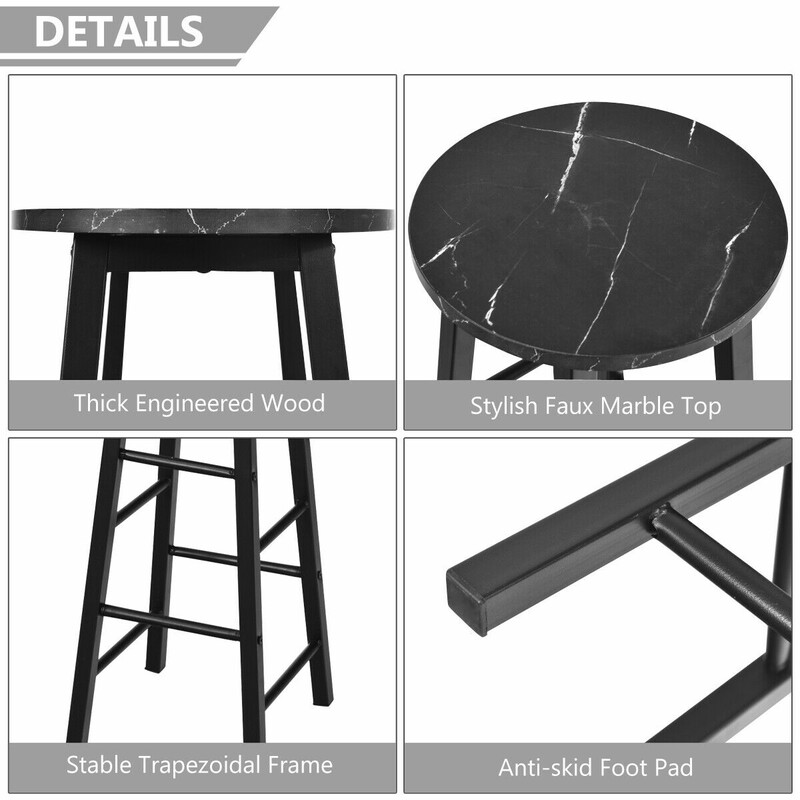 DETAILS

Thick Engineered Wood

Stylish Faux Marble Top

Stable Trapezoidal Frame

Anti-skid Foot Pad