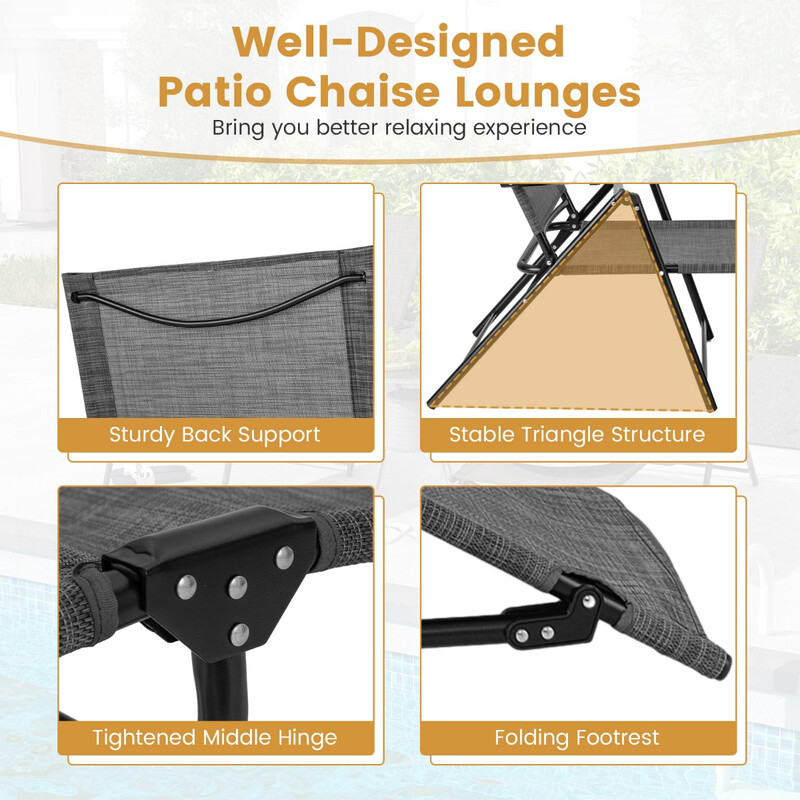 Well-Designed
Patio Chaise Lounges
Bring you better relaxing experience

Sturdy Back Support

Stable Triangle Structure

Tightened Middle Hinge

Folding Footrest